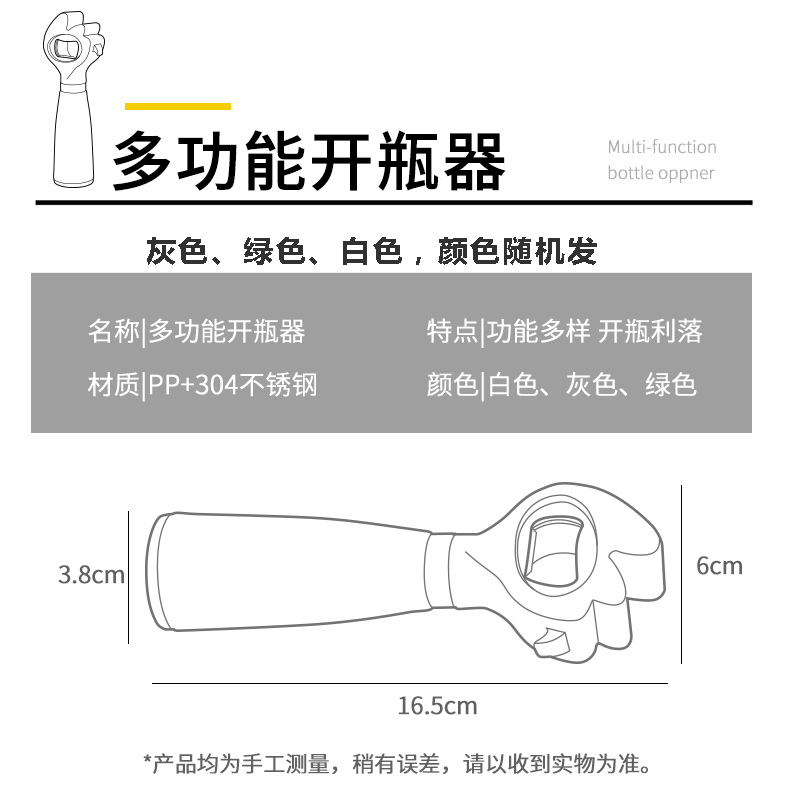 多功能开瓶器

Multi-function
bottle oppner

灰色、绿色、白色，颜色随机发

名称|多功能开瓶器

材质|PP+304不锈钢

特点|功能多样 开瓶利落

颜色|白色、灰色、绿色

3.8cm

6cm

16.5cm

*产品均为手工测量，稍有误差，请以收到实物为准。